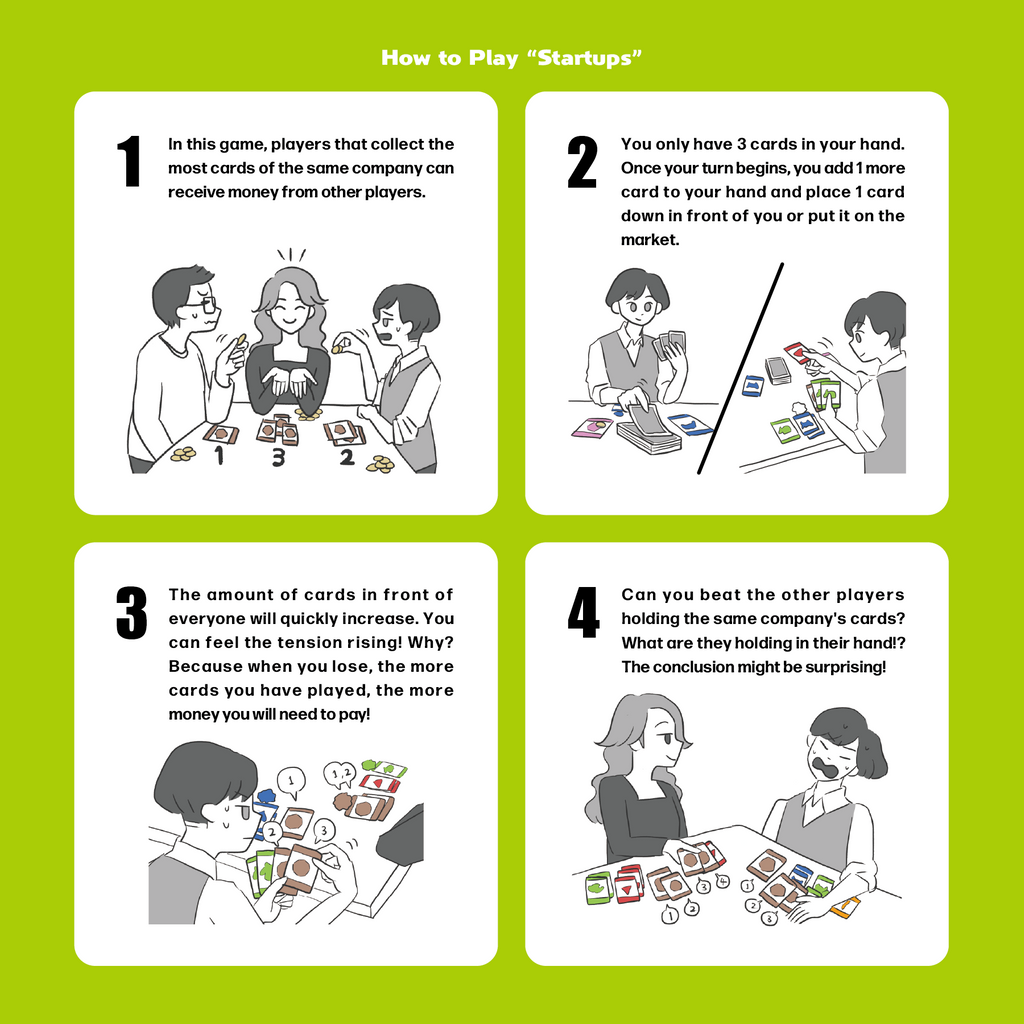 How to Play "Startups"

1 In this game, players that collect the most cards of the same company can receive money from other players.

1 3 2

2 You only have 3 cards in your hand. Once your turn begins, you add 1 more card to your hand and place 1 card down in front of you or put it on the market.

3 The amount of cards in front of everyone will quickly increase. You can feel the tension rising! Why? Because when you lose, the more cards you have played, the more money you will need to pay!

1 1 2 2 3

4 Can you beat the other players holding the same company's cards? What are they holding in their hand!? The conclusion might be surprising!

3 4 1 2 1 2 3